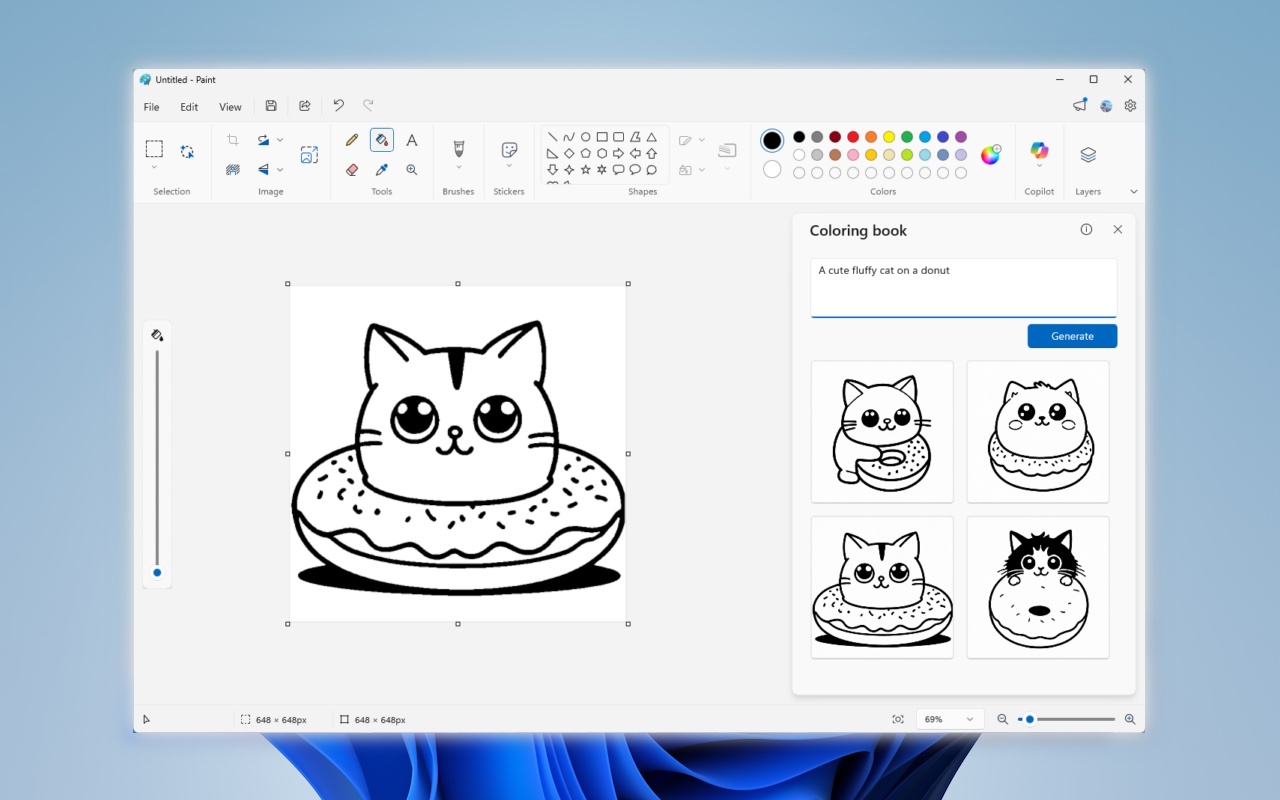 Untitled - Paint

File Edit View

Selection

Image

Tools

Brushes

Stickers

Shapes

Colors

Copilot

Layers

Coloring book

A cute fluffy cat on a donut

Generate

648 × 648px

648 × 648px

69%