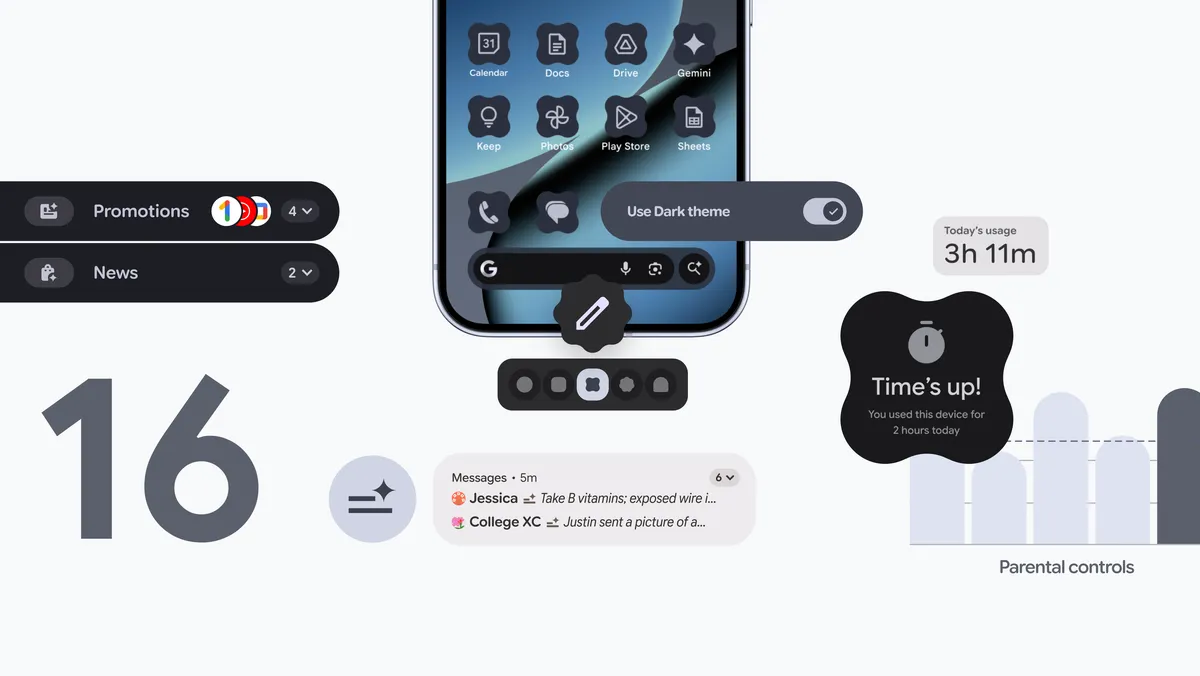 31
Calendar
Docs
Drive
Gemini
Keep
Photos
Play Store
Sheets

Promotions 4

News 2

Use Dark theme

G

Today's usage
3h 11m

Time's up!
You used this device for 2 hours today

16

Messages • 5m 6
Jessica Take B vitamins; exposed wire i...
College XC Justin sent a picture of a...

Parental controls